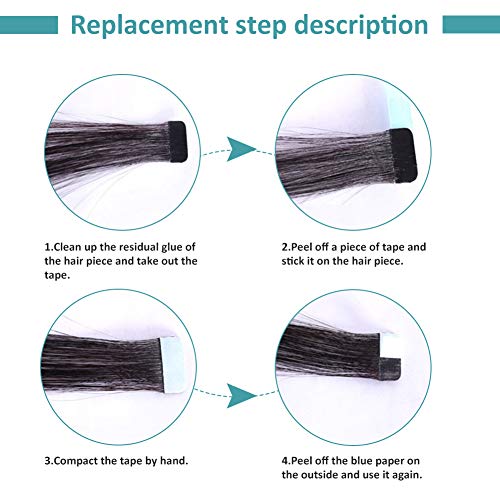 Replacement step description

1.Clean up the residual glue of the hair piece and take out the tape.

2.Peel off a piece of tape and stick it on the hair piece.

3.Compact the tape by hand.

4.Peel off the blue paper on the outside and use it again.