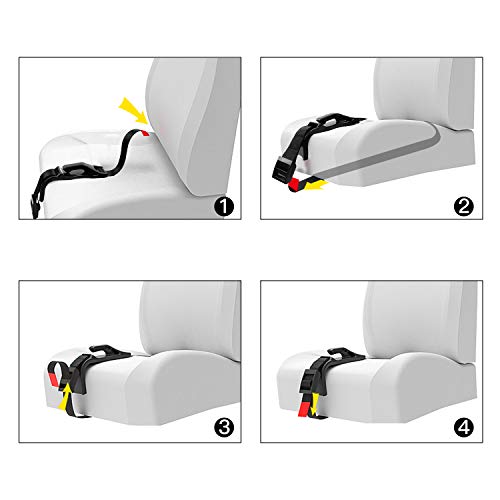 1

2

3

4