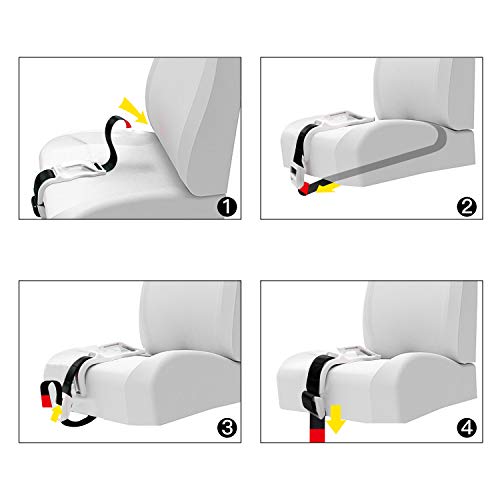 1

2

3

4