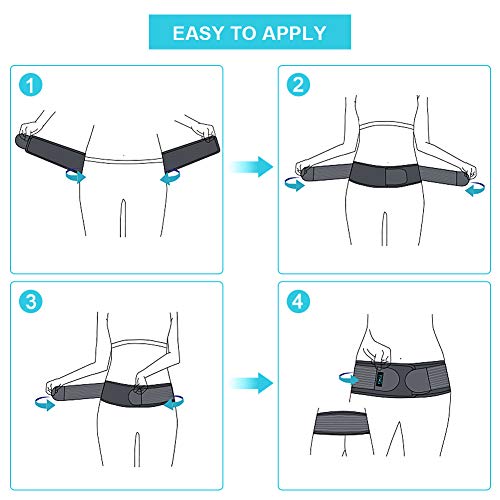 EASY TO APPLY

1

2

3

4