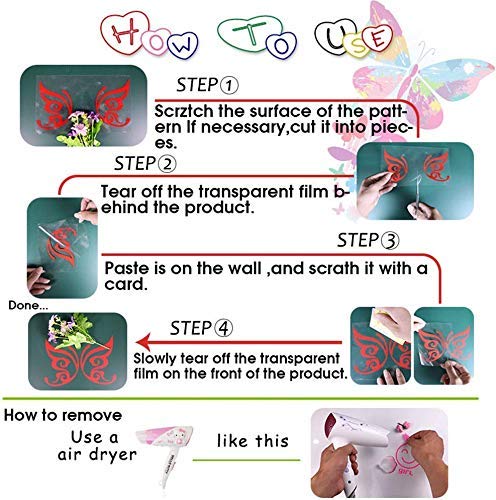 HOW TO USE

STEP①

Scrztch the surface of the pattern If necessary,cut it into pieces.

STEP②

Tear off the transparent film behind the product.

STEP③

Paste is on the wall ,and scrath it with a card.

Done...

STEP④

Slowly tear off the transparent film on the front of the product.

How to remove

Use a air dryer

like this

girl