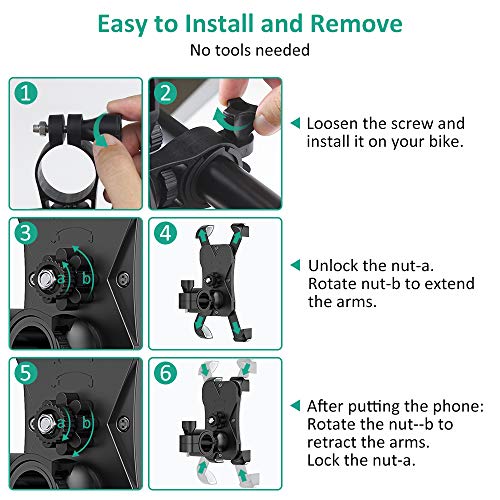 Easy to Install and Remove
No tools needed

1
2

Loosen the screw and install it on your bike.

3
a
b
4

Unlock the nut-a.
Rotate nut-b to extend the arms.

5
a
b
6

After putting the phone:
Rotate the nut--b to retract the arms.
Lock the nut-a.