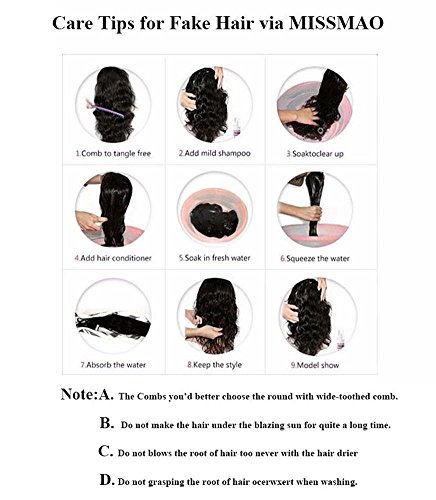 Care Tips for Fake Hair via MISSMAO

1.Comb to tangle free

2.Add mild shampoo

3.Soaktoclear up

4.Add hair conditioner

5.Soak in fresh water

6.Squeeze the water

7.Absorb the water

8.Keep the style

9.Model show

Note:A. The Combs you'd better choose the round with wide-toothed comb.

B. Do not make the hair under the blazing sun for quite a long time.

C. Do not blows the root of hair too never with the hair drier

D. Do not grasping the root of hair ocerwxert when washing.