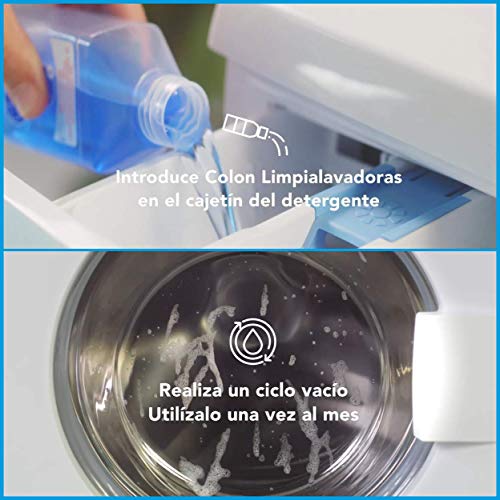 Introduce Colon Limpialavadoras en el cajetín del detergente

Realiza un ciclo vacío
Utilízalo una vez al mes