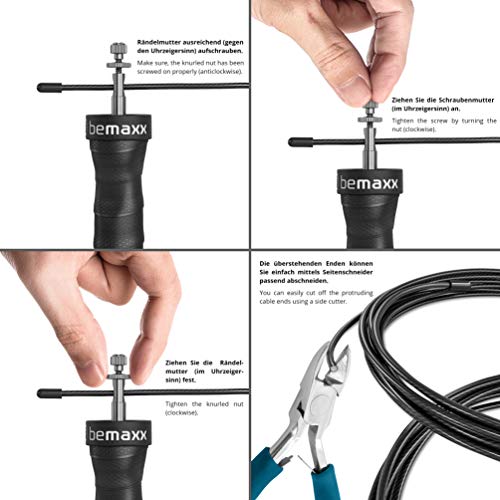 Rändelmutter ausreichend (gegen den Uhrzeigersinn) aufschrauben.

Make sure, the knurled nut has been screwed on properly (anticlockwise).

bemaxx

Ziehen Sie die Schraubenmutter (im Uhrzeigersinn) an.

Tighten the screw by turning the nut (clockwise).

bemaxx

Ziehen Sie die Rändelmutter (im Uhrzeigersinn) fest.

Tighten the knurled nut (clockwise).

bemaxx

Die überstehenden Enden können Sie einfach mittels Seitenschneider passend abschneiden.

You can easily cut off the protruding cable ends using a side cutter.