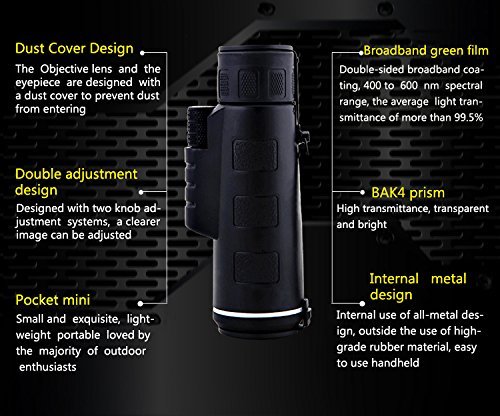 Dust Cover Design

The Objective lens and the eyepiece are designed with a dust cover to prevent dust from entering

Double adjustment design

Designed with two knob adjustment systems, a clearer image can be adjusted

Pocket mini

Small and exquisite, lightweight portable loved by the majority of outdoor enthusiasts

Broadband green film

Double-sided broadband coating, 400 to 600 nm spectral range, the average light transmittance of more than 99.5%

BAK4 prism

High transmittance, transparent and bright

Internal metal design

Internal use of all-metal design, outside the use of high-grade rubber material, easy to use handheld