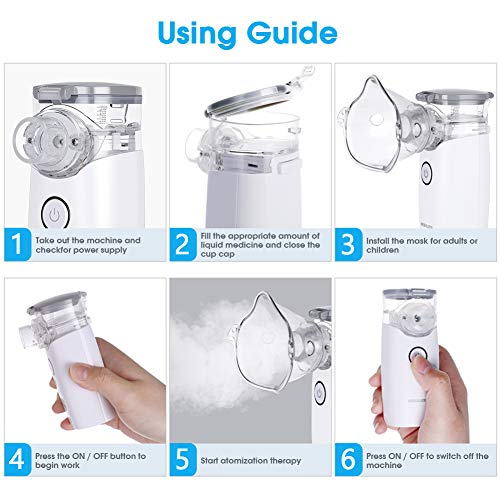 Using Guide

1 Take out the machine and checkfor power supply

2 Fill the appropriate amount of liquid medicine and close the cup cap

3 Install the mask for adults or children

4 Press the ON / OFF button to begin work

5 Start atomization therapy

6 Press ON / OFF to switch off the machine