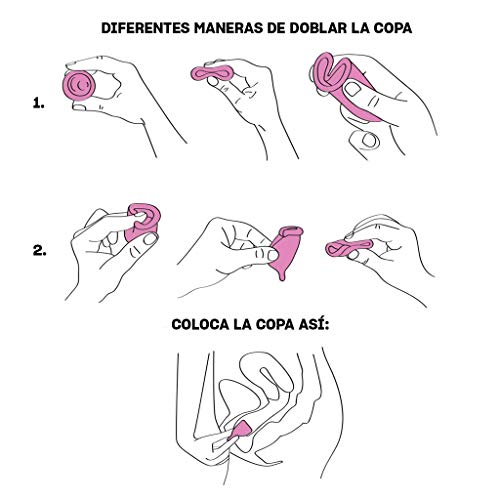 DIFERENTES MANERAS DE DOBLAR LA COPA

1.

2.

COLOCA LA COPA ASÍ: