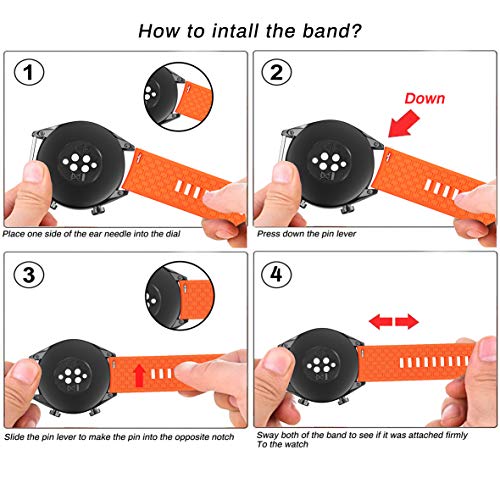 How to intall the band?

1

Place one side of the ear needle into the dial

2

Down

Press down the pin lever

3

Slide the pin lever to make the pin into the opposite notch

4

Sway both of the band to see if it was attached firmly To the watch