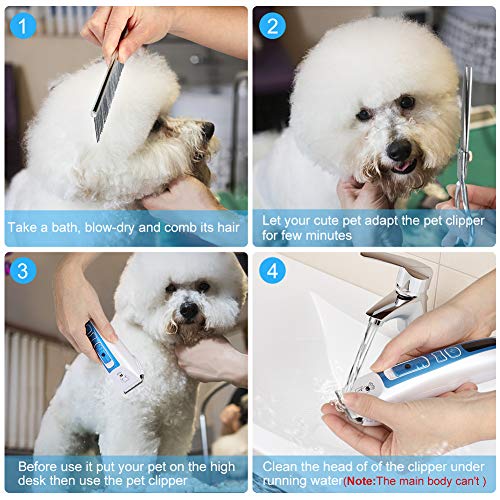 1

Take a bath, blow-dry and comb its hair

2

Let your cute pet adapt the pet clipper for few minutes

3

Before use it put your pet on the high desk then use the pet clipper

4

Clean the head of of the clipper under running water(Note:The main body can't )