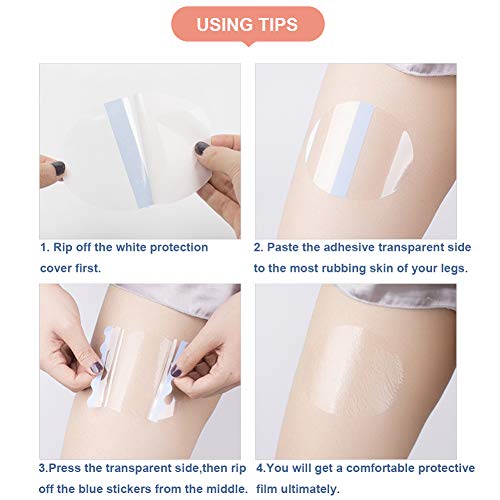 USING TIPS

1. Rip off the white protection cover first.

2. Paste the adhesive transparent side to the most rubbing skin of your legs.

3.Press the transparent side,then rip off the blue stickers from the middle.

4.You will get a comfortable protective film ultimately.