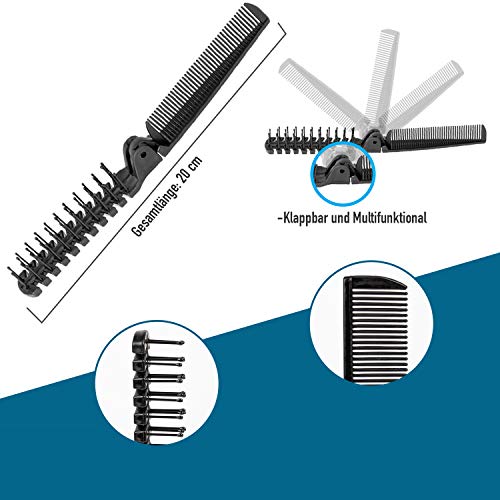 Gesamtlänge: 20 cm

-Klappbar und Multifunktional