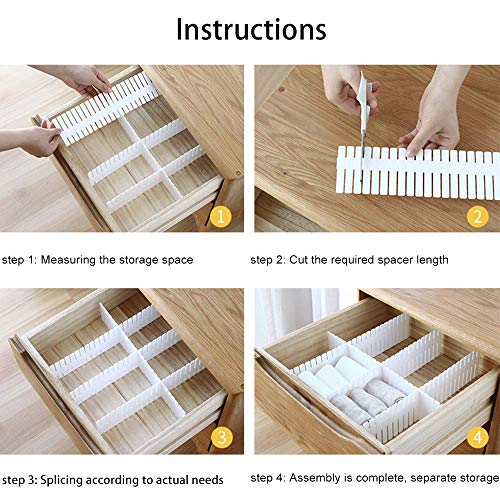 Instructions

1

2

step 1: Measuring the storage space

step 2: Cut the required spacer length

3

4

step 3: Splicing according to actual needs

step 4: Assembly is complete, separate storage