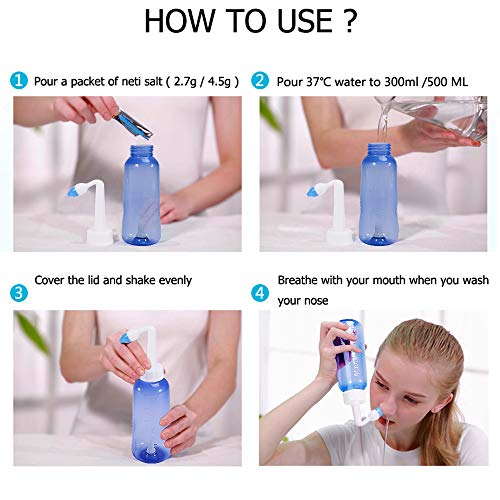 HOW TO USE ?

1 Pour a packet of neti salt ( 2.7g / 4.5g )

2 Pour 37°C water to 300ml /500 ML

3 Cover the lid and shake evenly

4 Breathe with your mouth when you wash your nose