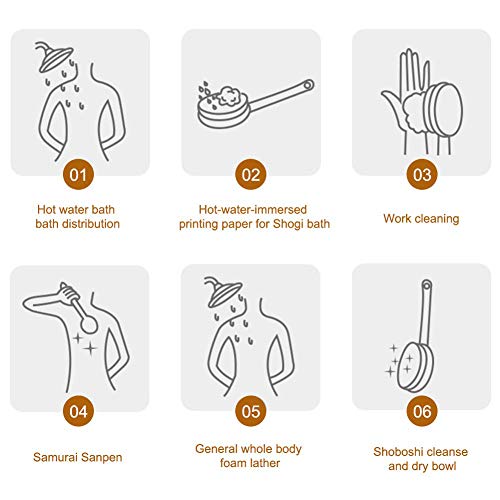 01

Hot water bath bath distribution

02

Hot-water-immersed printing paper for Shogi bath

03

Work cleaning

04

Samurai Sanpen

05

General whole body foam lather

06

Shoboshi cleanse and dry bowl