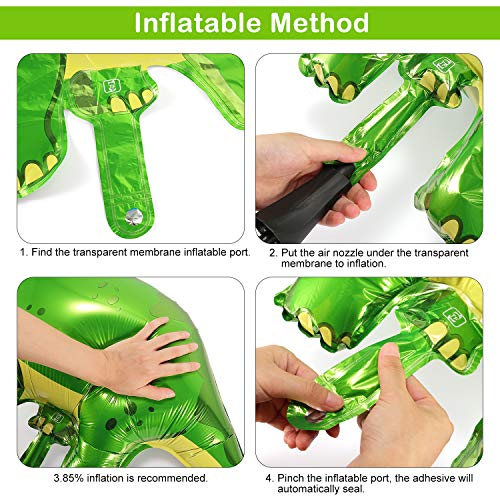 Inflatable Method

1. Find the transparent membrane inflatable port.

2. Put the air nozzle under the transparent membrane to inflation.

3.85% inflation is recommended.

4. Pinch the inflatable port, the adhesive will automatically seal.