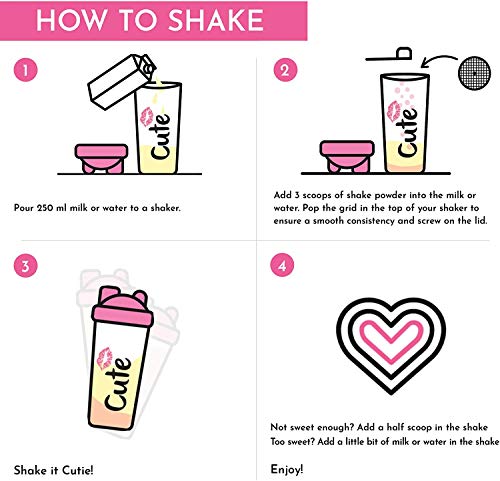 HOW TO SHAKE

1

Cute

Pour 250 ml milk or water to a shaker.

2

Cute

Add 3 scoops of shake powder into the milk or water. Pop the grid in the top of your shaker to ensure a smooth consistency and screw on the lid.

3

Cute

Shake it Cutie!

4

Not sweet enough? Add a half scoop in the shake
Too sweet? Add a little bit of milk or water in the shake

Enjoy!