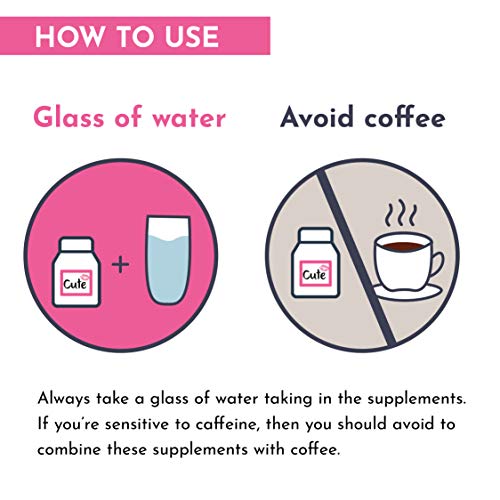 HOW TO USE

Glass of water

Avoid coffee

Cute

+

Cute

Always take a glass of water taking in the supplements. If you're sensitive to caffeine, then you should avoid to combine these supplements with coffee.