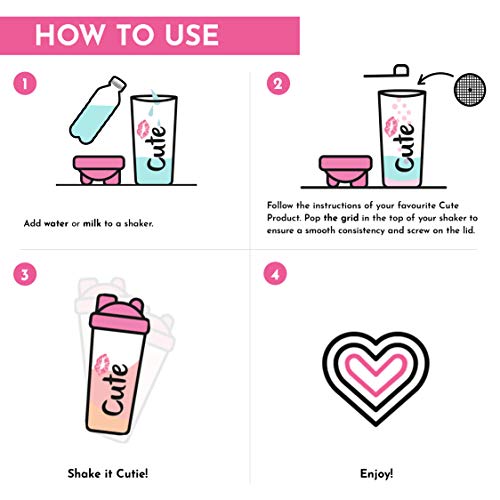 HOW TO USE

1

Cute

Add water or milk to a shaker.

2

Cute

Follow the instructions of your favourite Cute Product. Pop the grid in the top of your shaker to ensure a smooth consistency and screw on the lid.

3

Cute

Shake it Cutie!

4

Enjoy!