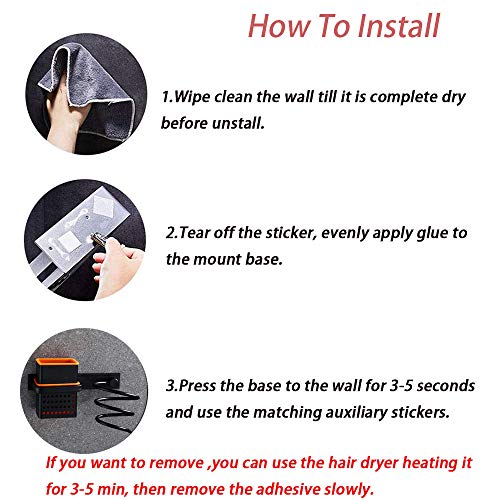 How To Install

1.Wipe clean the wall till it is complete dry before unstall.

2.Tear off the sticker, evenly apply glue to the mount base.

3.Press the base to the wall for 3-5 seconds and use the matching auxiliary stickers.

If you want to remove ,you can use the hair dryer heating it for 3-5 min, then remove the adhesive slowly.