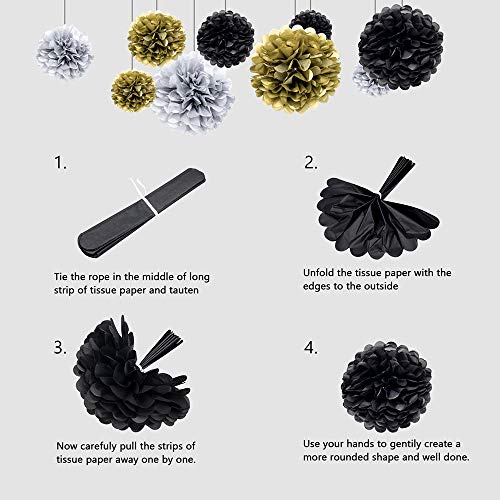 1.

Tie the rope in the middle of long strip of tissue paper and tauten

2.

Unfold the tissue paper with the edges to the outside

3.

Now carefully pull the strips of tissue paper away one by one.

4.

Use your hands to gentily create a more rounded shape and well done.