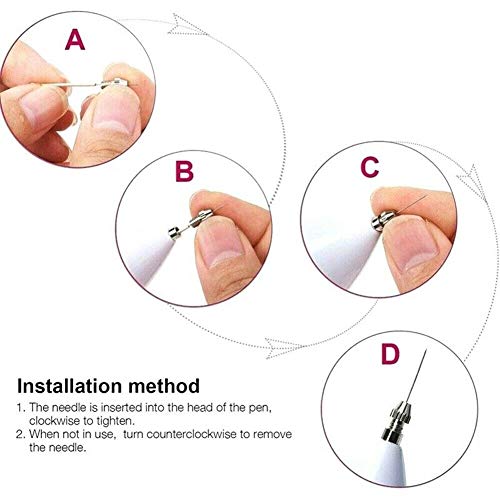 A

B

C

D

Installation method

1. The needle is inserted into the head of the pen, clockwise to tighten.
2. When not in use,  turn counterclockwise to remove the needle.