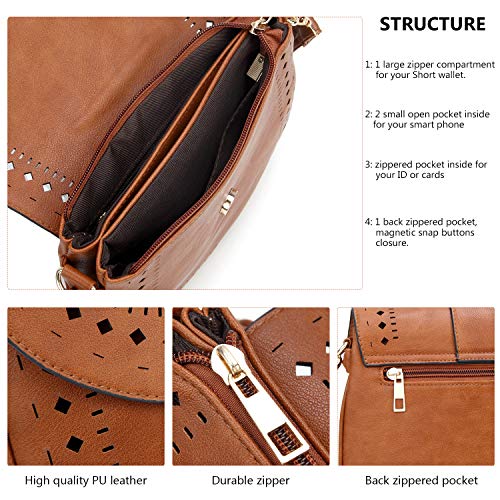 STRUCTURE

1: 1 large zipper compartment for your Short wallet.

2: 2 small open pocket inside for your smart phone

3: zippered pocket inside for your ID or cards

4: 1 back zippered pocket, magnetic snap buttons closure.

High quality PU leather

Durable zipper

Back zippered pocket