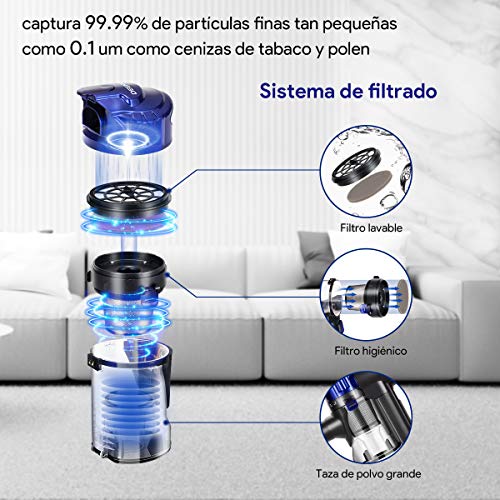 captura 99.99% de partículas finas tan pequeñas como 0.1 um como cenizas de tabaco y polen

Sistema de filtrado

Filtro lavable

Filtro higiénico

Taza de polvo grande