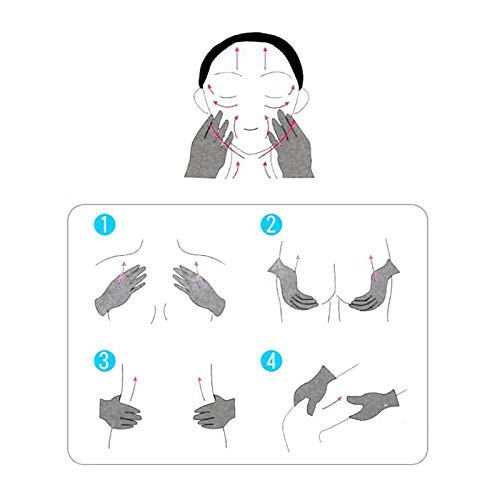 1

2

3

4