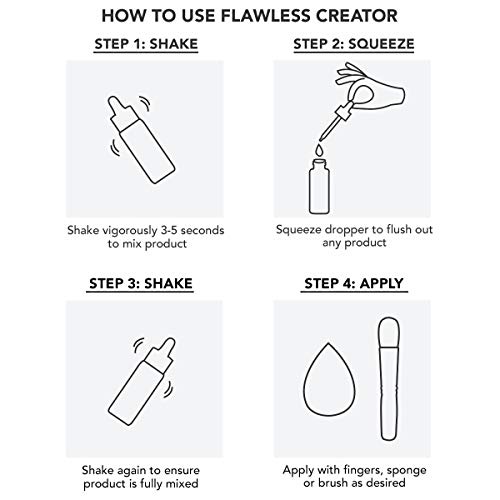 HOW TO USE FLAWLESS CREATOR

STEP 1: SHAKE

Shake vigorously 3-5 seconds to mix product

STEP 2: SQUEEZE

Squeeze dropper to flush out any product

STEP 3: SHAKE

Shake again to ensure product is fully mixed

STEP 4: APPLY

Apply with fingers, sponge or brush as desired