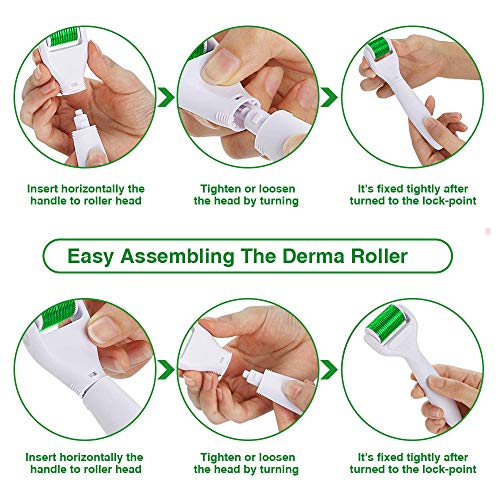 Insert horizontally the handle to roller head

Tighten or loosen the head by turning

It's fixed tightly after turned to the lock-point

Easy Assembling The Derma Roller

Insert horizontally the handle to roller head

Tighten or loosen the head by turning

It's fixed tightly after turned to the lock-point