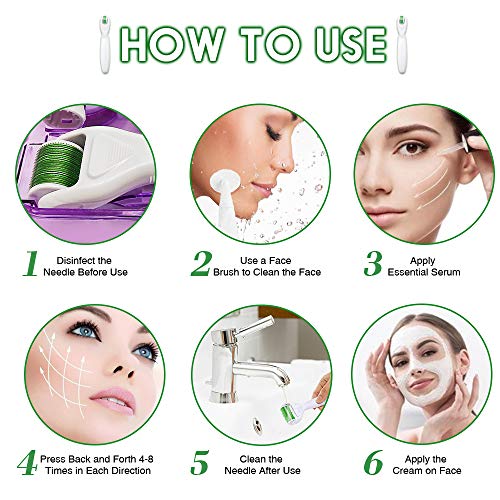 HOW TO USE

1 Disinfect the Needle Before Use

2 Use a Face Brush to Clean the Face

3 Apply Essential Serum

4 Press Back and Forth 4-8 Times in Each Direction

5 Clean the Needle After Use

6 Apply the Cream on Face