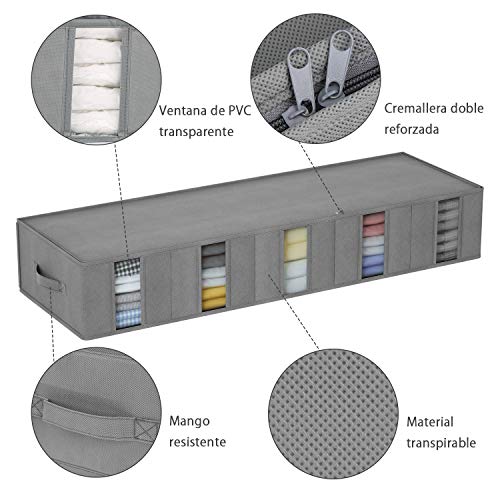 Ventana de PVC transparente

Cremallera doble reforzada

Mango resistente

Material transpirable