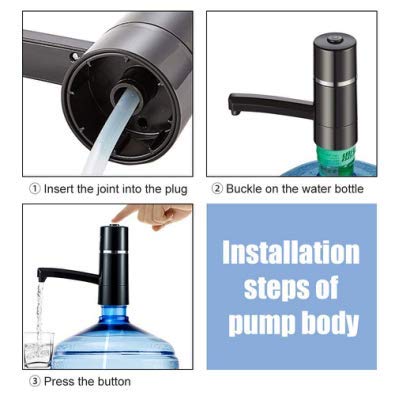 ① Insert the joint into the plug

② Buckle on the water bottle

③ Press the button

Installation steps of pump body