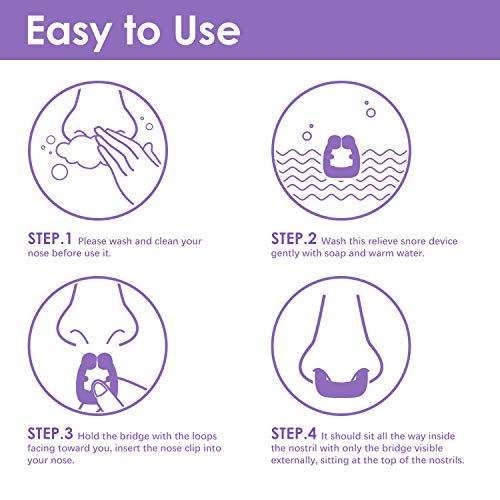 Easy to Use

STEP.1 Please wash and clean your nose before use it.

STEP.2 Wash this relieve snore device gently with soap and warm water.

STEP.3 Hold the bridge with the loops facing toward you, insert the nose clip into your nose.

STEP.4 It should sit all the way inside the nostril with only the bridge visible externally, sitting at the top of the nostrils.