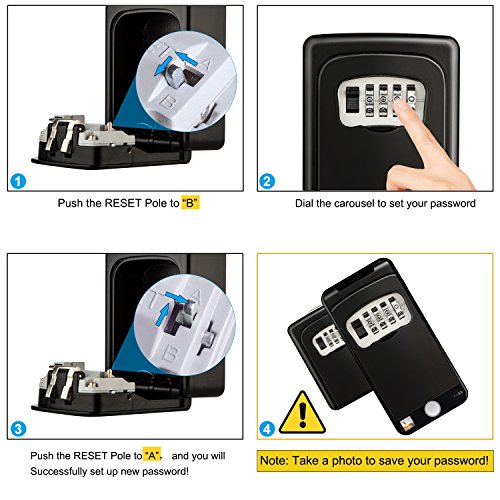 A

B

1

Push the RESET Pole to "B"

2

Dial the carousel to set your password

A

B

3

Push the RESET Pole to "A", and you will Successfully set up new password!

4

Note: Take a photo to save your password!