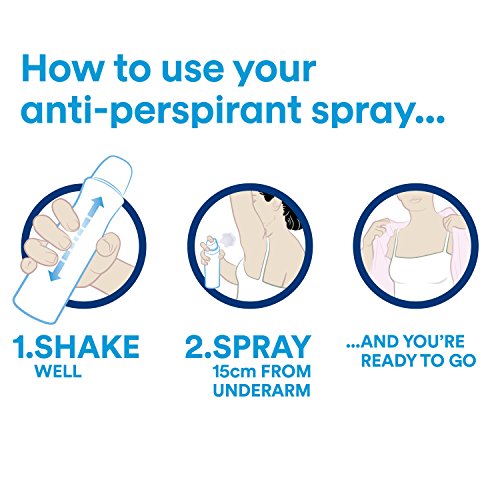 How to use your anti-perspirant spray...

1.SHAKE
WELL

2.SPRAY
15cm FROM UNDERARM

...AND YOU'RE READY TO GO