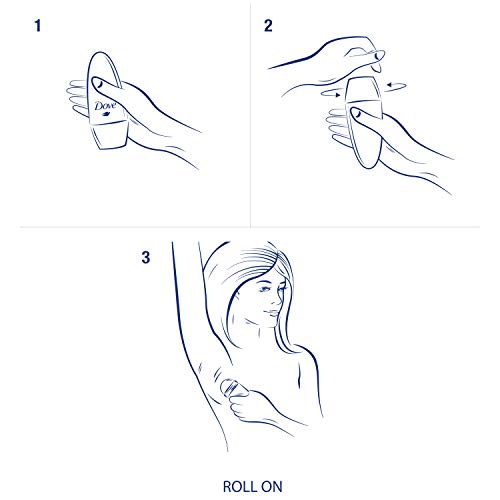 1

Dove

2

3

ROLL ON