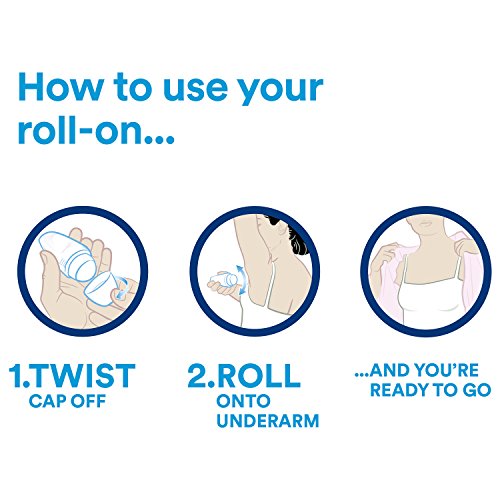 How to use your roll-on...

1.TWIST
CAP OFF

2.ROLL
ONTO UNDERARM

...AND YOU'RE READY TO GO