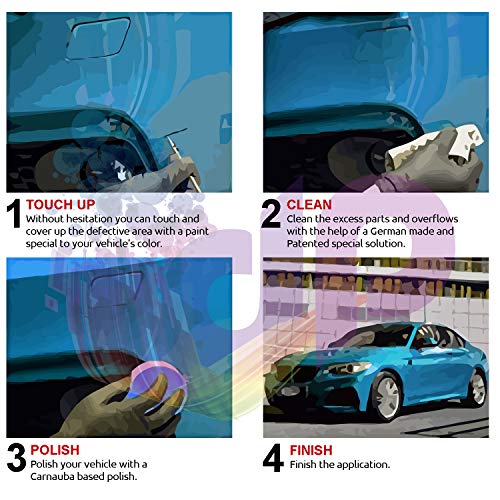 1 TOUCH UP
Without hesitation you can touch and cover up the defective area with a paint special to your vehicle's color.

2 CLEAN
Clean the excess parts and overflows with the help of a German made and Patented special solution.

3 POLISH
Polish your vehicle with a Carnauba based polish.

4 FINISH
Finish the application.