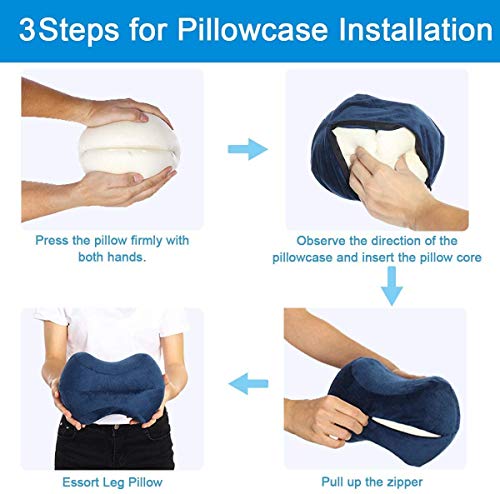 3Steps for Pillowcase Installation

Press the pillow firmly with both hands.

Observe the direction of the pillowcase and insert the pillow core

Pull up the zipper

Essort Leg Pillow