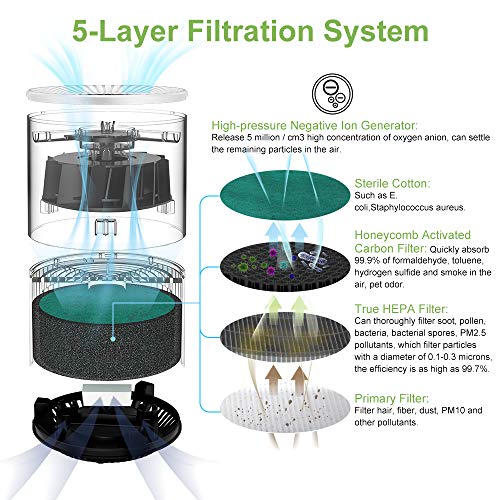 5-Layer Filtration System

High-pressure Negative Ion Generator:
Release 5 million / cm3 high concentration of oxygen anion, can settle the remaining particles in the air.

Sterile Cotton:
Such as E. coli,Staphylococcus aureus.

Honeycomb Activated Carbon Filter: Quickly absorb 99.9% of formaldehyde, toluene, hydrogen sulfide and smoke in the air, pet odor.

True HEPA Filter:
Can thoroughly filter soot, pollen, bacteria, bacterial spores, PM2.5 pollutants, which filter particles with a diameter of 0.1-0.3 microns, the efficiency is as high as 99.7%.

Primary Filter:
Filter hair, fiber, dust, PM10 and other pollutants.