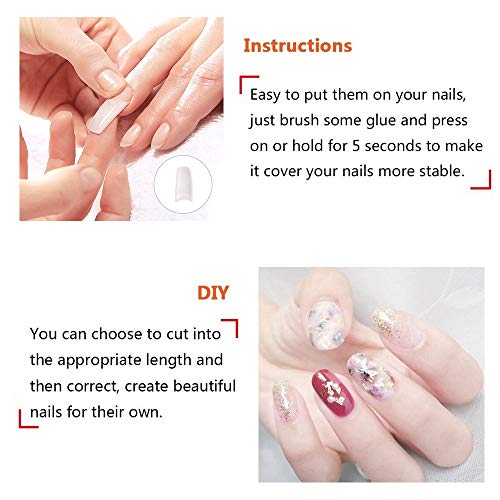 Instructions

Easy to put them on your nails, just brush some glue and press on or hold for 5 seconds to make it cover your nails more stable.

DIY

You can choose to cut into the appropriate length and then correct, create beautiful nails for their own.