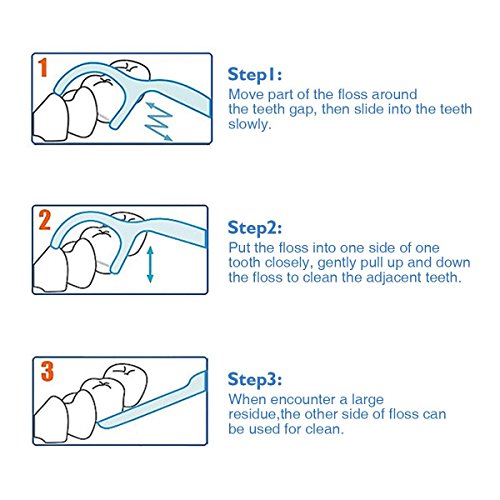 1

Step1:
Move part of the floss around the teeth gap, then slide into the teeth slowly.

2

Step2:
Put the floss into one side of one tooth closely, gently pull up and down the floss to clean the adjacent teeth.

3

Step3:
When encounter a large residue,the other side of floss can be used for clean.