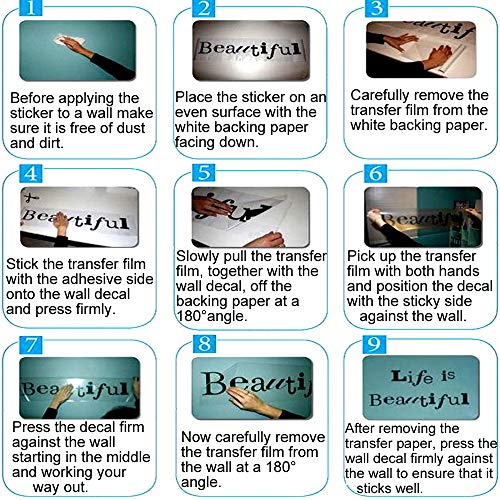 1

Before applying the sticker to a wall make sure it is free of dust and dirt.

2

Beautiful

Place the sticker on an even surface with the white backing paper facing down.

3

Carefully remove the transfer film from the white backing paper.

4

Beautiful

Stick the transfer film with the adhesive side onto the wall decal and press firmly.

5

Slowly pull the transfer film, together with the wall decal, off the backing paper at a 180°angle.

6

Beautiful

Pick up the transfer film with both hands and position the decal with the sticky side against the wall.

7

Beautiful

Press the decal firm against the wall starting in the middle and working your way out.

8

Beauti

Now carefully remove the transfer film from the wall at a 180° angle.

9

Life is Beautiful

After removing the transfer paper, press the wall decal firmly against the wall to ensure that it sticks well.