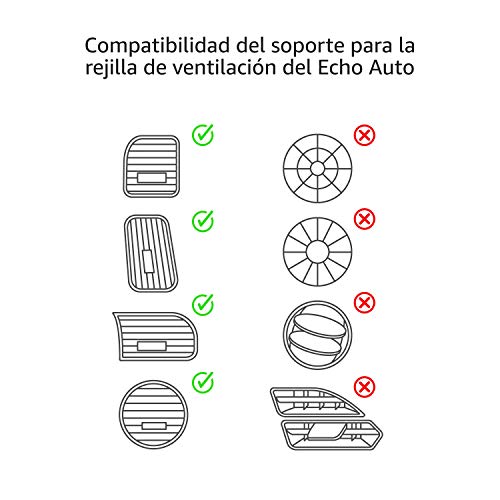 Compatibilidad del soporte para la rejilla de ventilación del Echo Auto