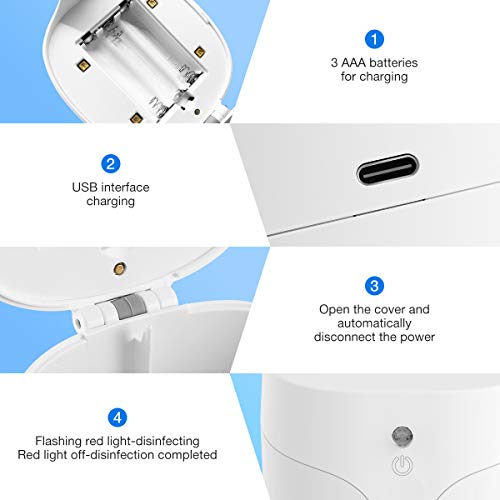 1
3 AAA batteries for charging

2
USB interface charging

3
Open the cover and automatically disconnect the power

4
Flashing red light-disinfecting
Red light off-disinfection completed