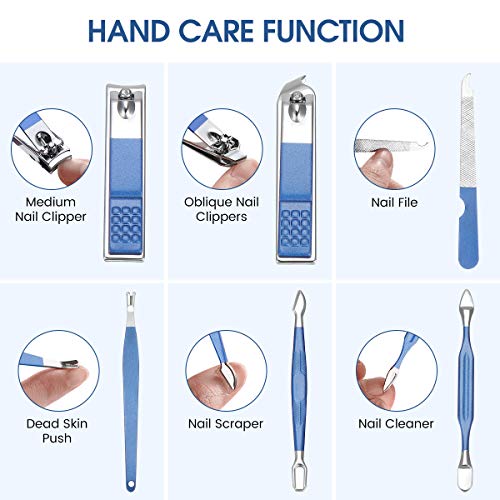 HAND CARE FUNCTION

Medium Nail Clipper

Oblique Nail Clippers

Nail File

Dead Skin Push

Nail Scraper

Nail Cleaner