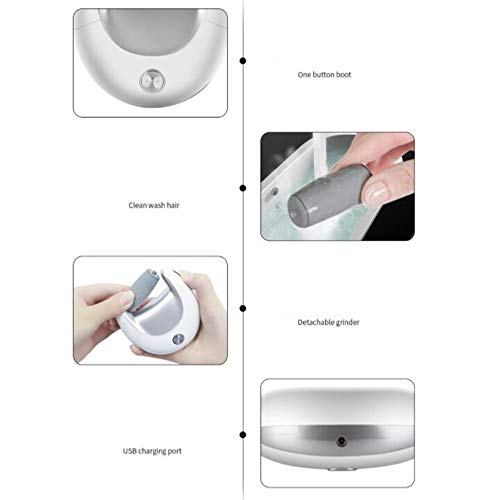 One button boot

Clean wash hair

Detachable grinder

USB charging port