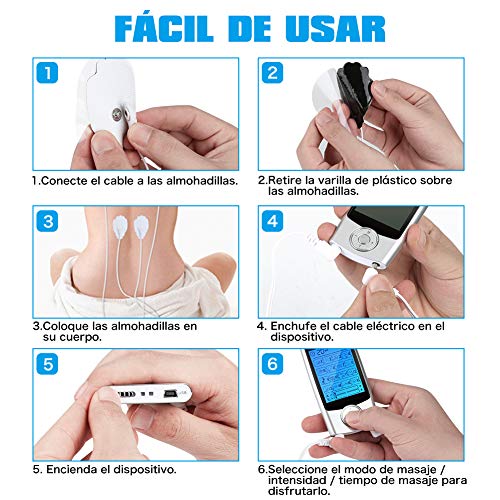 FÁCIL DE USAR

1

1.Conecte el cable a las almohadillas.

2

2.Retire la varilla de plástico sobre las almohadillas.

3

3.Coloque las almohadillas en su cuerpo.

4

4. Enchufe el cable eléctrico en el dispositivo.

5

5. Encienda el dispositivo.

6

6.Seleccione el modo de masaje / intensidad / tiempo de masaje para disfrutarlo.